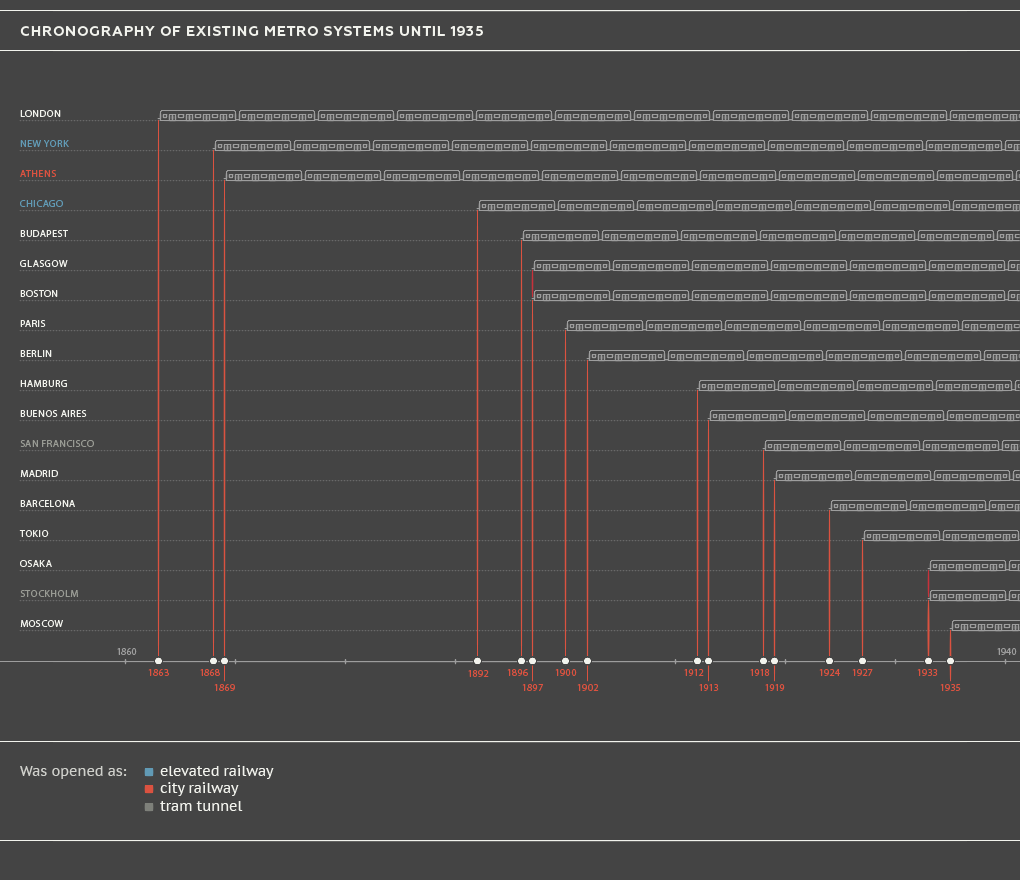 CHRONOGRAPHY OF EXISTING METRO SYSTEMS UNTIL 1935

LONDON
NEW YORK
ATHENS
CHICAGO
BUDAPEST
GLASGOW
BOSTON
PARIS
BERLIN
HAMBURG
BUENOS AIRES
SAN FRANCISCO
MADRID
BARCELONA
TOKIO
OSAKA
STOCKHOLM
MOSCOW

1860
1863
1868
1869
1892
1896
1897
1900
1902
1912
1913
1918
1919
1924
1927
1933
1935
1940

Was opened as:
elevated railway
city railway
tram tunnel